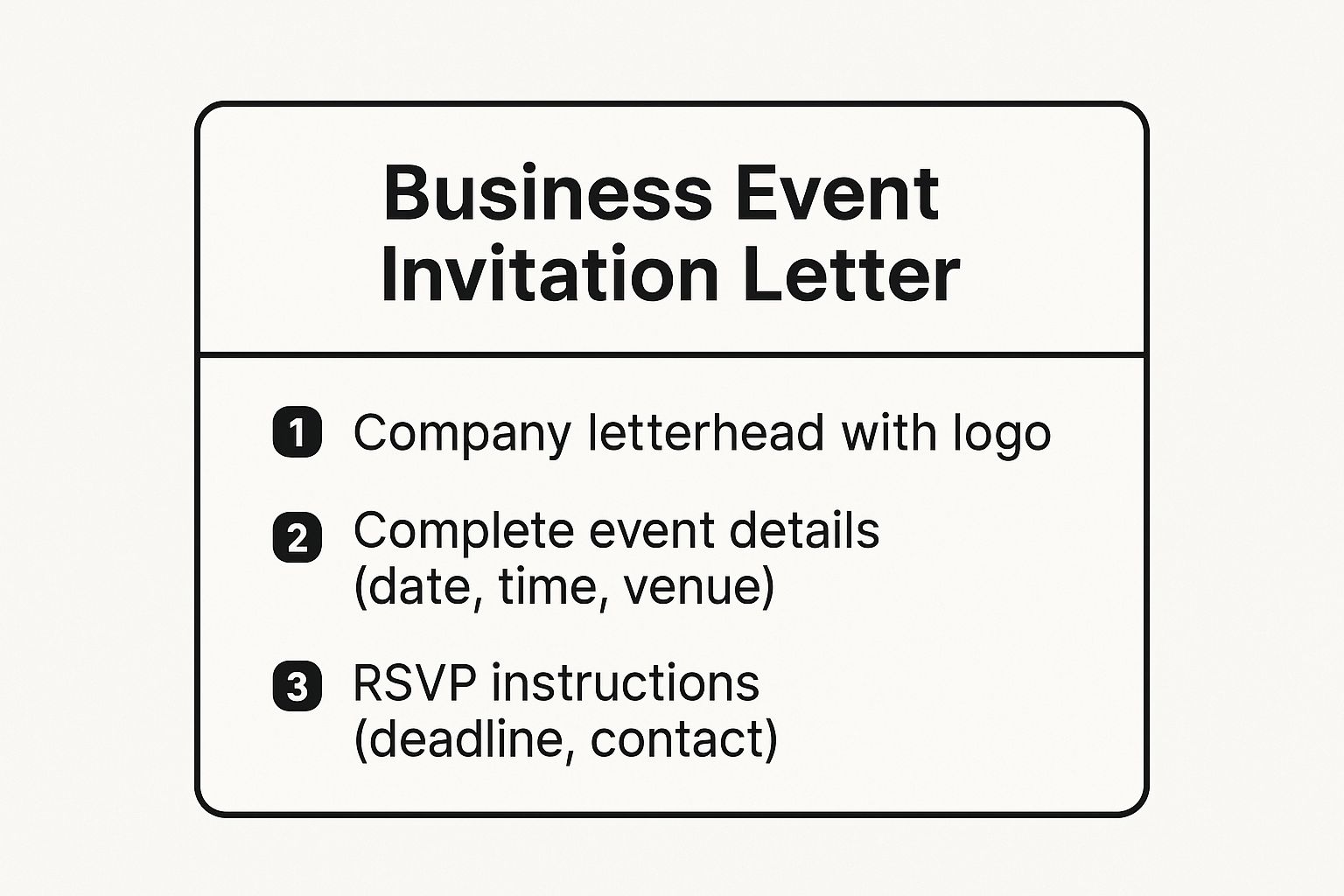 Business Event Invitation Letter

1 Company letterhead with logo

2 Complete event details (date, time, venue)

3 RSVP instructions (deadline, contact)